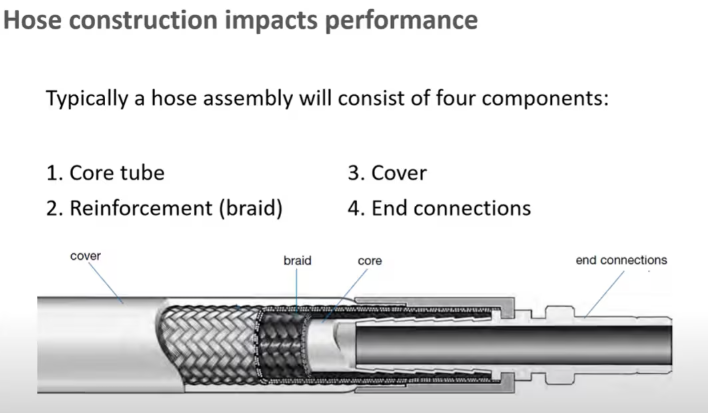 Hose construction impacts performance

Typically a hose assembly will consist of four components:

1. Core tube
2. Reinforcement (braid)

3. Cover
4. End connections

cover
braid
core
end connections